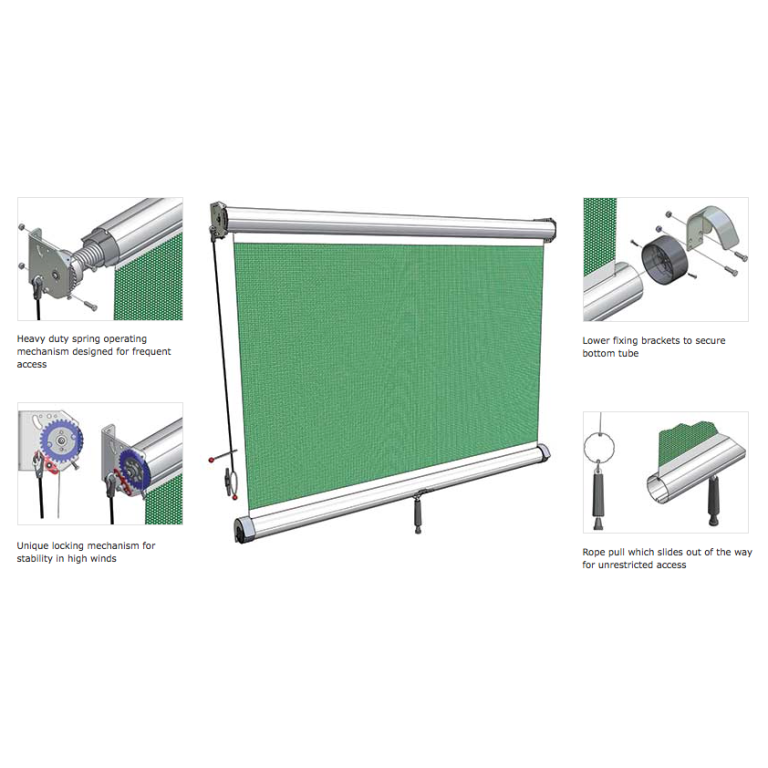 Heavy duty spring operating mechanism designed for frequent access

Unique locking mechanism for stability in high winds

Lower fixing brackets to secure bottom tube

Rope pull which slides out of the way for unrestricted access